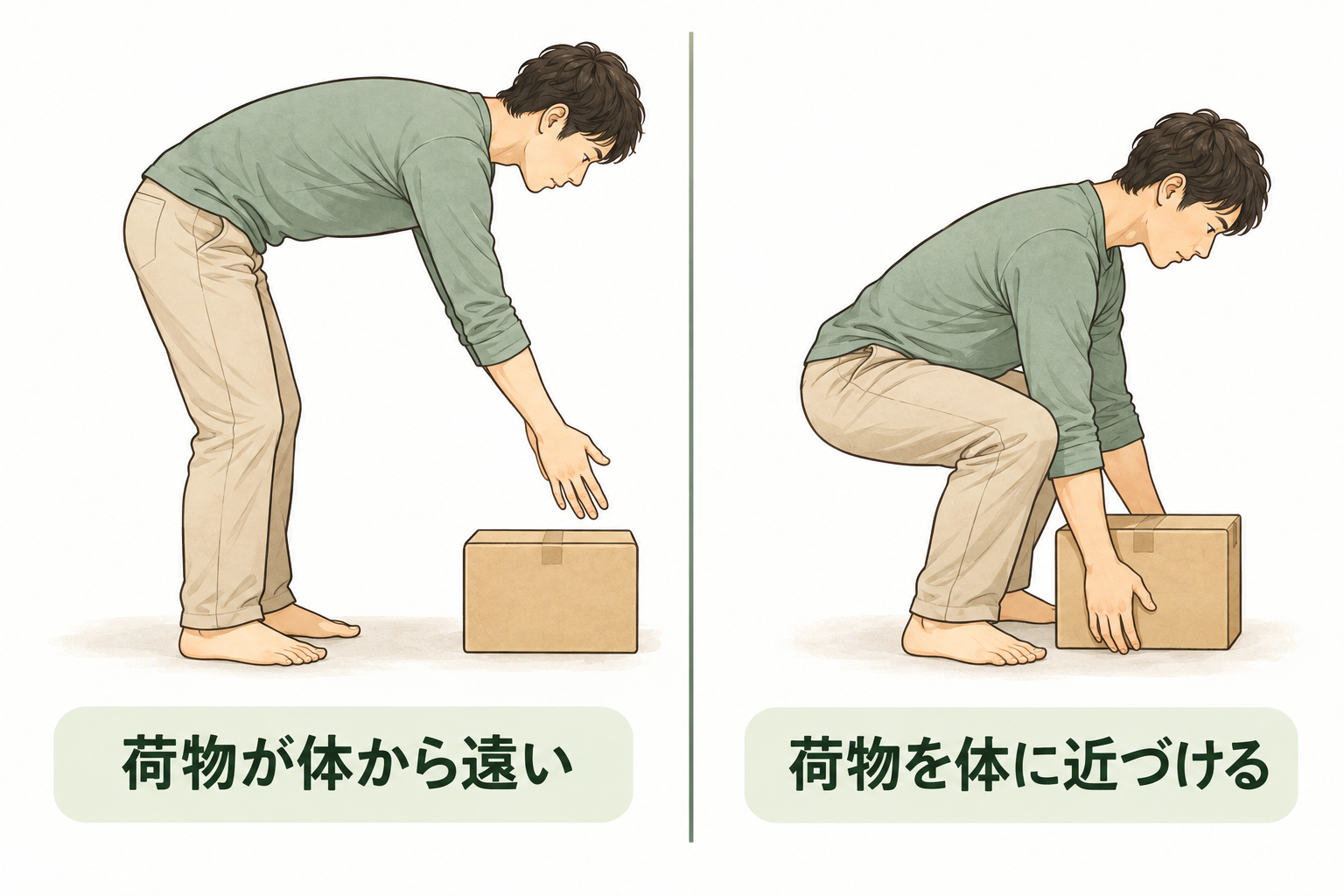 荷物が体から遠い

荷物を体に近づける