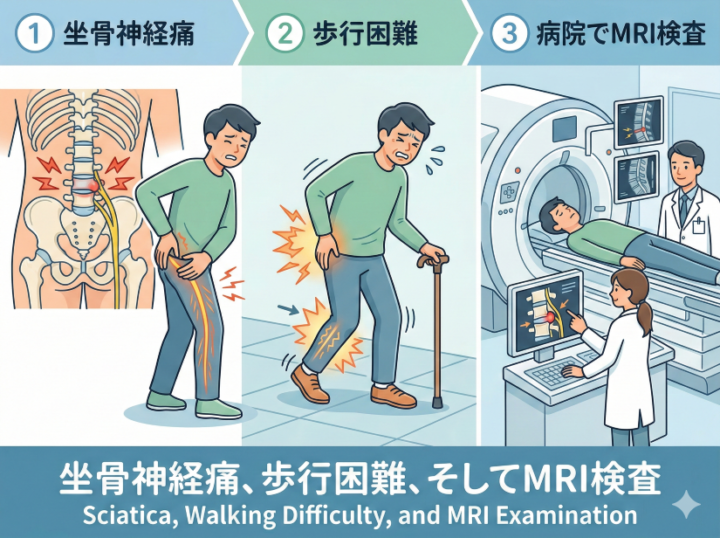 1 坐骨神経痛

2 歩行困難

3 病院でMRI検査

坐骨神経痛、歩行困難、そしてMRI検査
Sciatica, Walking Difficulty, and MRI Examination