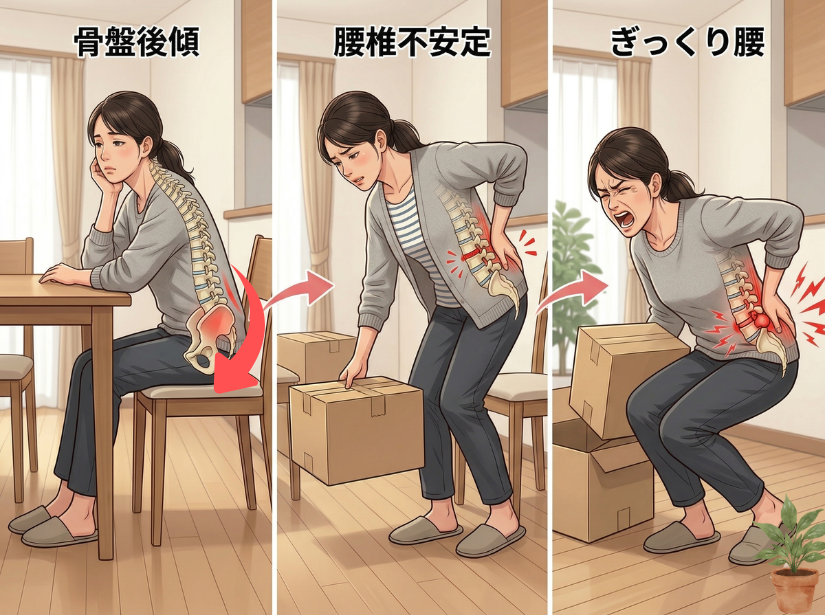 骨盤後傾

腰椎不安定

ぎっくり腰