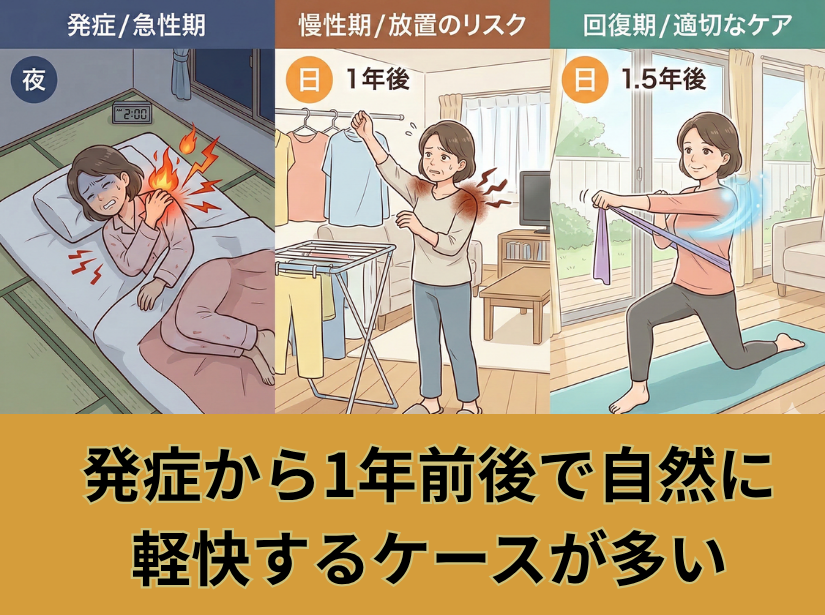 発症/急性期

夜

2:00

慢性期/放置のリスク

日 1年後

回復期/適切なケア

日 1.5年後

発症から1年前後で自然に軽快するケースが多い